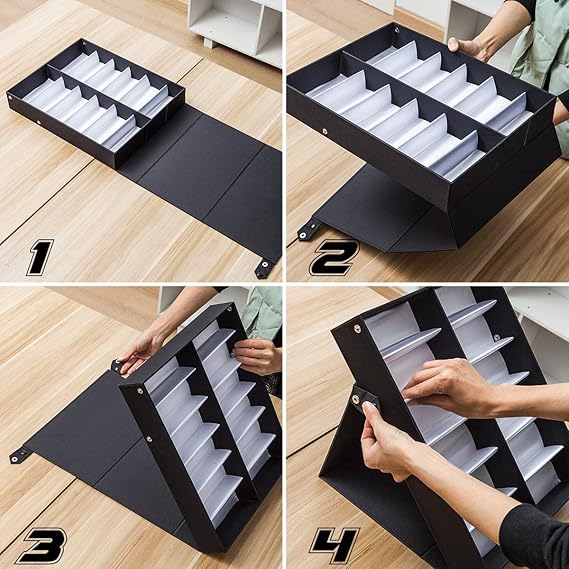 1

2

3

4